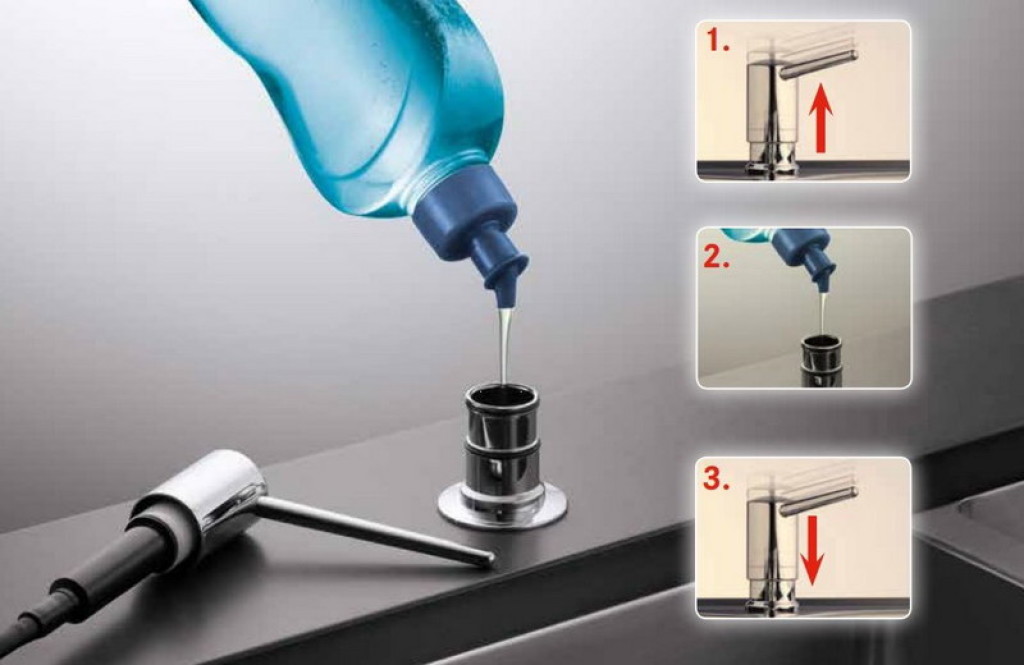 1.

2.

3.